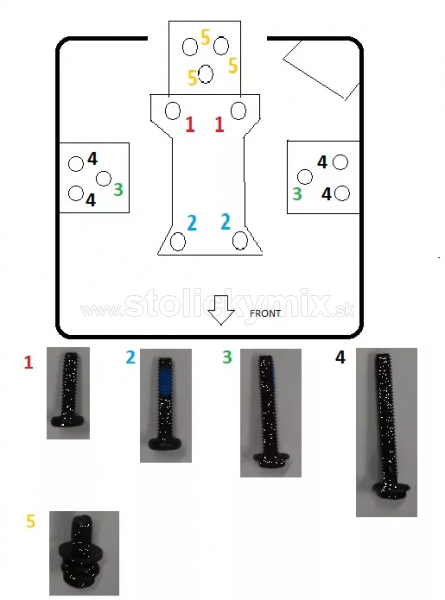 5
5
5
1 1
4
3
4
4
3 4
2 2
www.stolickymix.sk
FRONT
1
2
3
4
5